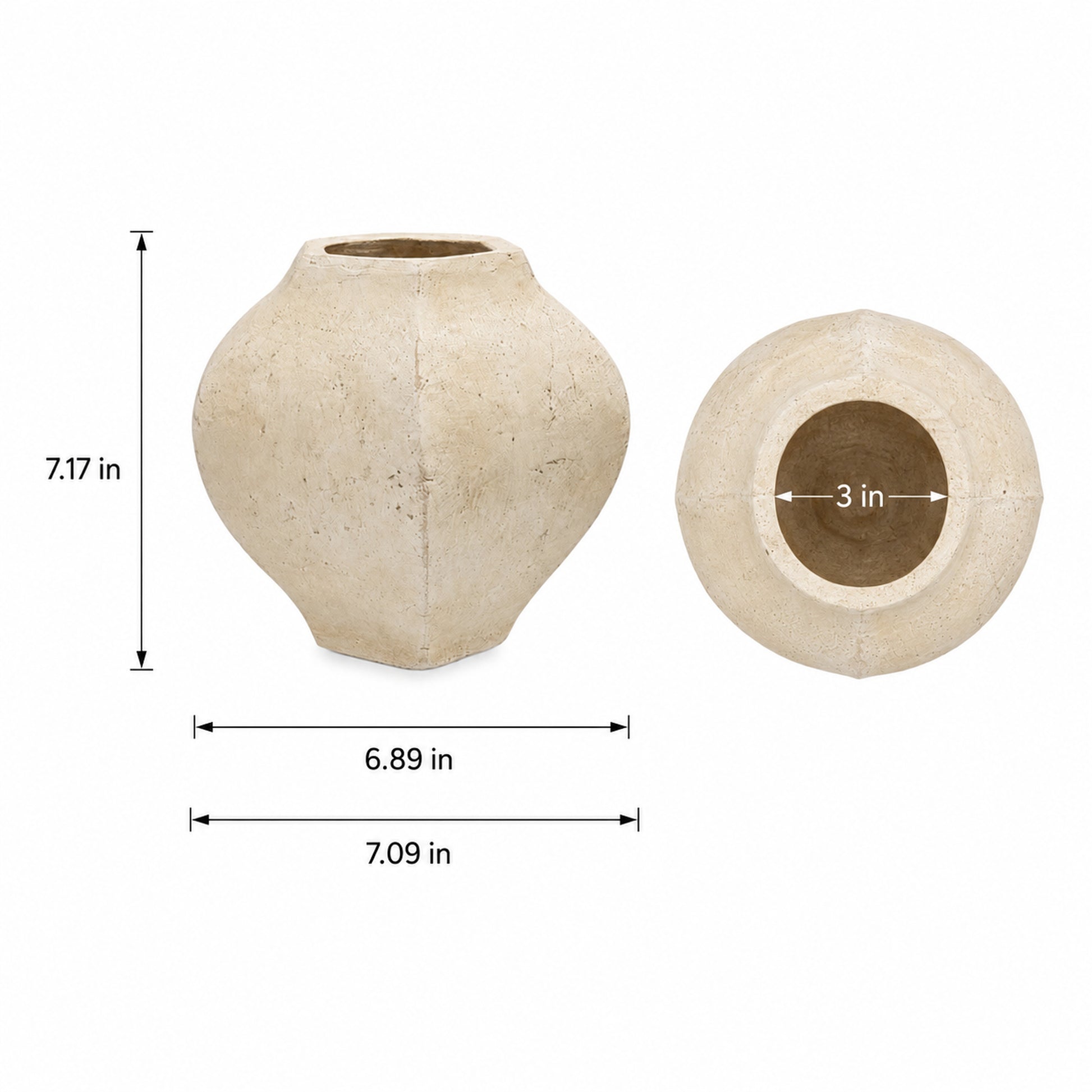 7.17 in

3 in

6.89 in

7.09 in